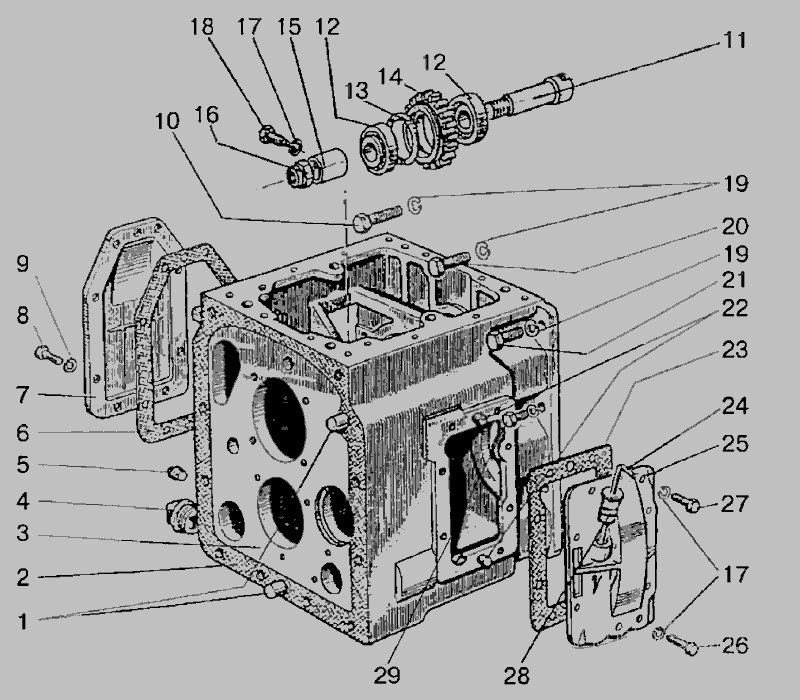 18 17 15 12
11
12
14
13
10 16
19
20
19
21
22
23
24
25
27
17
26
9
8
7
6
5
4
3
2
1
29
28