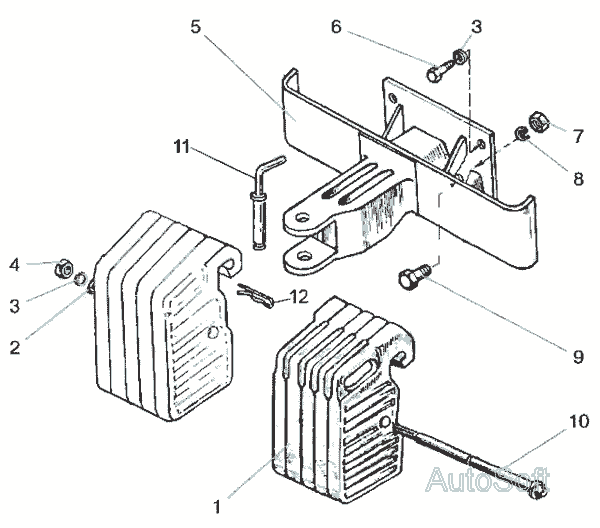 5
6
3
7
8
11
4
3
2
12
9
10
1
AutoSoft