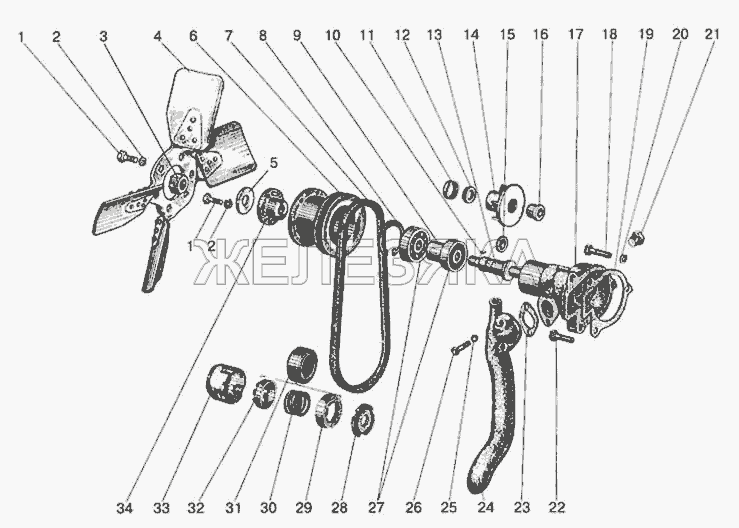 1 2 3 4 6 7 8 9 10 11 12 13 14 15 16 17 18 19 20 21

5

1 2

ЖЕЛЕЗЯКА

34 33 32 31 30 29 28 27 26 25 24 23 22