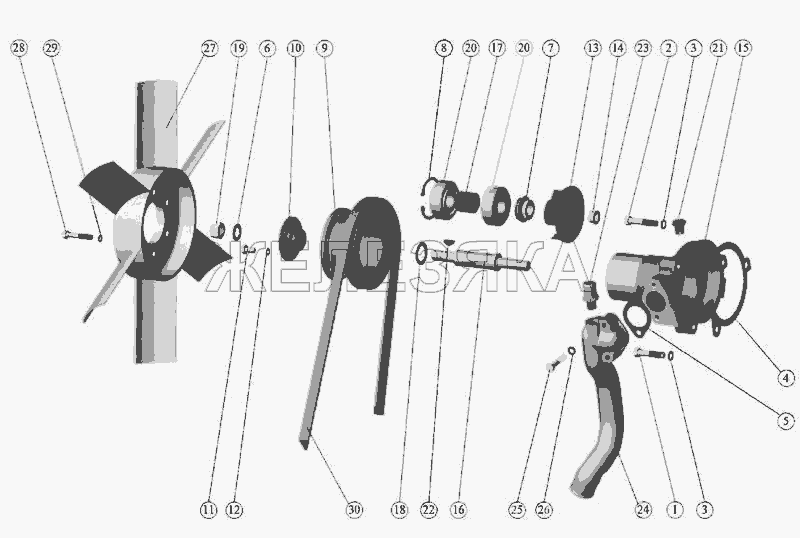 28 29 27 19 6 10 9 8 20 17 20 7 13 14 23 2 3 21 15

ЖЕЛЕЗЯКА

4

5

11 12 30 18 22 16 25 26 24 1 3