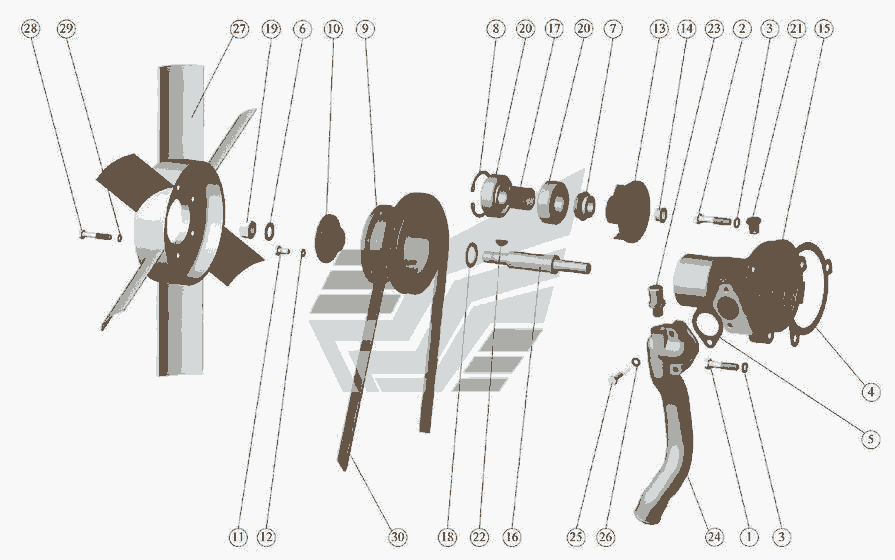 28 29 27 19 6 10 9 8 20 17 20 7 13 14 23 2 3 21 15

4

5

11 12 30 18 22 16 25 26 24 1 3