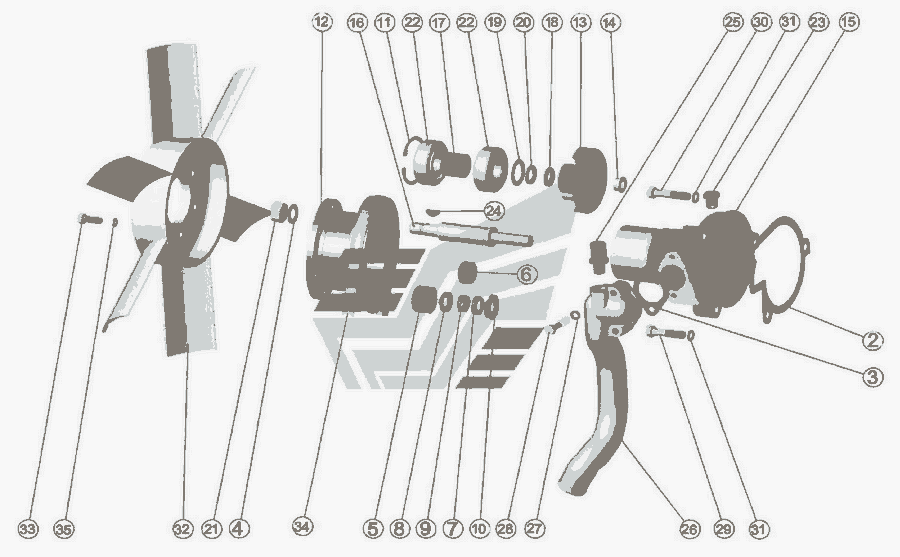 12 16 11 22 17 22 19 20 18 13 14 25 30 31 23 15

24

6

2

3

33 35 32 21 4 34 5 8 9 7 10 28 27 26 29 31