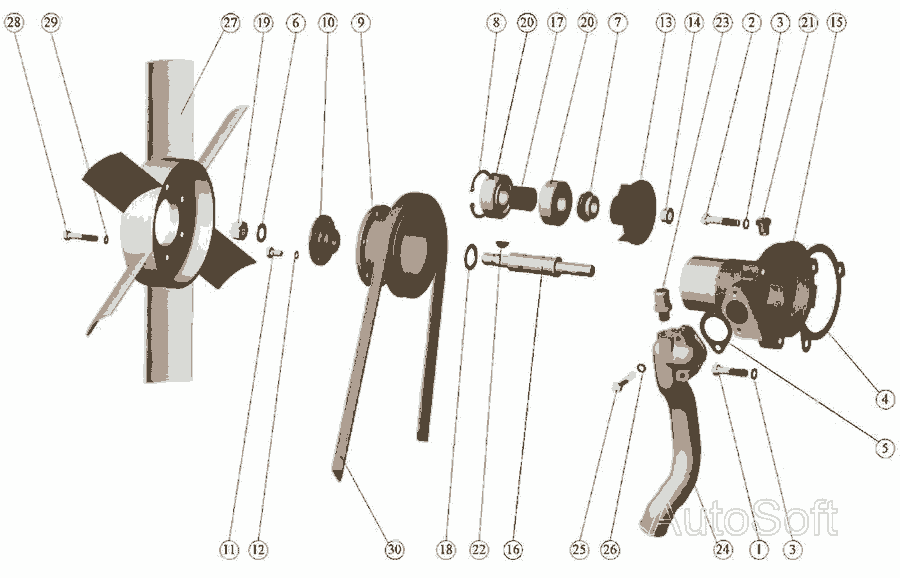 28 29 27 19 6 10 9 8 20 17 20 7 13 14 23 2 3 21 15

4

5

11 12 30 18 22 16 25 26 24 1 3

AutoSoft